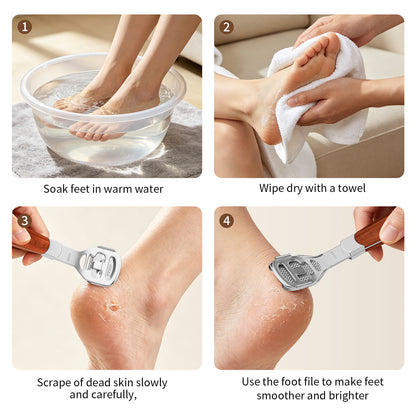 1

Soak feet in warm water

2

Wipe dry with a towel

3

Scrape of dead skin slowly and carefully,

4

Use the foot file to make feet smoother and brighter